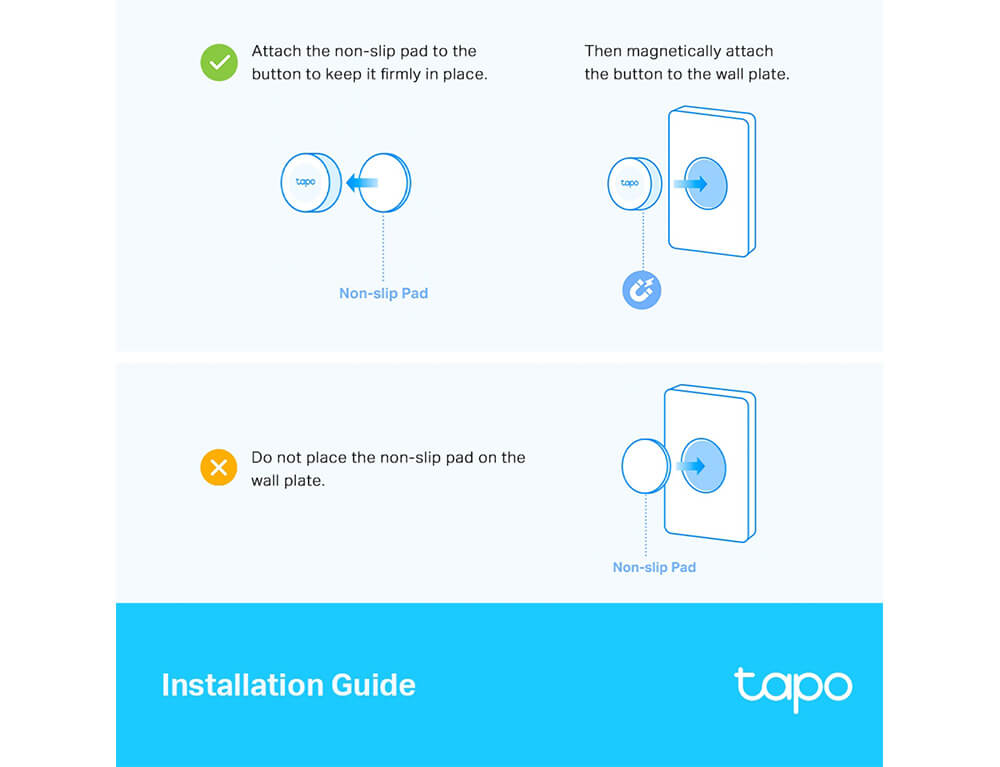 Attach the non-slip pad to the button to keep it firmly in place.

tapo

Non-slip Pad

Then magnetically attach the button to the wall plate.

tapo

Do not place the non-slip pad on the wall plate.

Non-slip Pad

Installation Guide

tapo